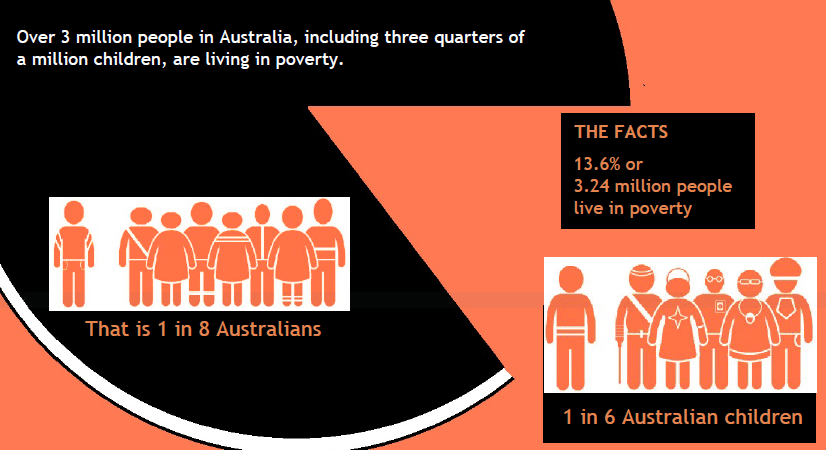 Over 3 million people in Australia, including three quarters of a million children, are living in poverty.

THE FACTS

13.6% or
3.24 million people live in poverty

That is 1 in 8 Australians

1 in 6 Australian children